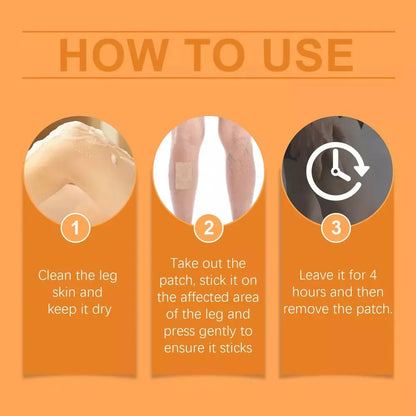 HOW TO USE

1

Clean the leg skin and keep it dry

2

Take out the patch, stick it on the affected area of the leg and press gently to ensure it sticks

3

Leave it for 4 hours and then remove the patch.