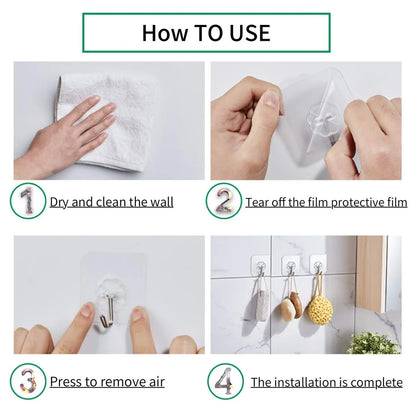 How TO USE

1 Dry and clean the wall

2 Tear off the film protective film

3 Press to remove air

4 The installation is complete